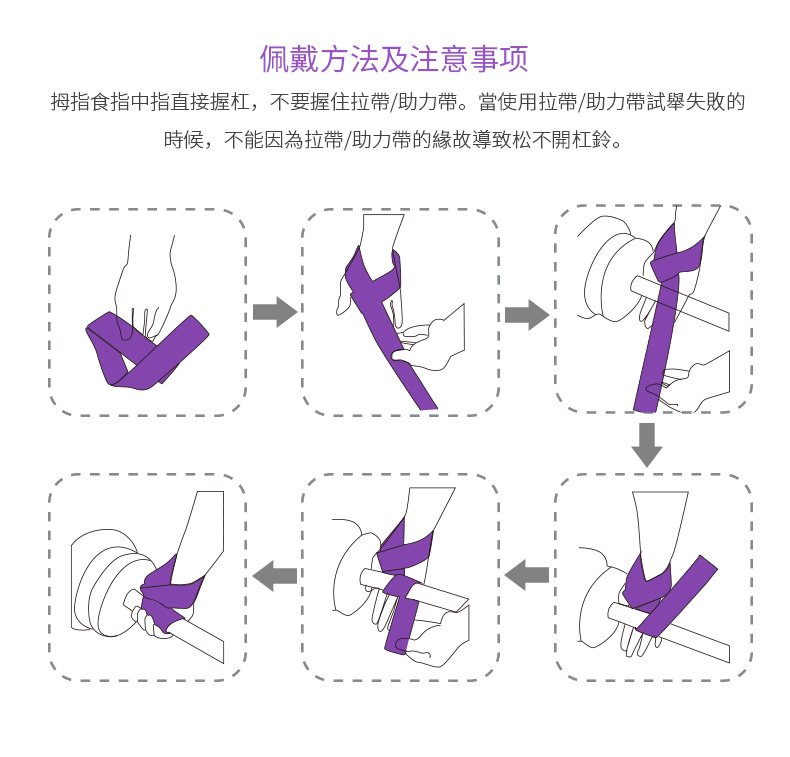 佩戴方法及注意事项

拇指食指中指直接握杠，不要握住拉帶/助力帶。當使用拉帶/助力帶試舉失敗的時候，不能因為拉帶/助力帶的緣故導致松不開杠鈴。